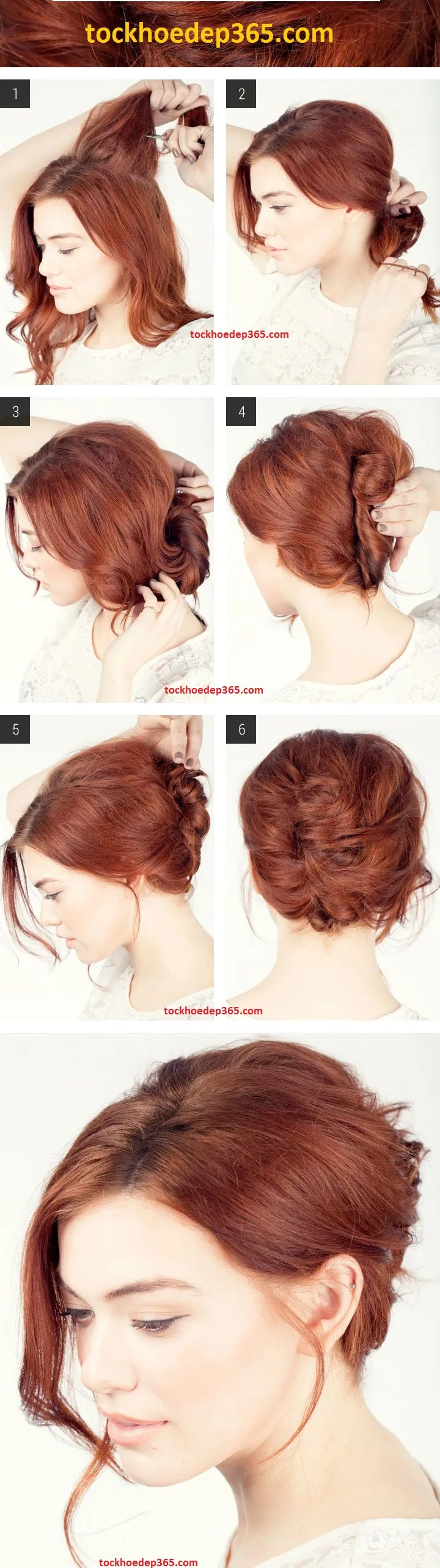 tockhoedep365.com

1

2

tockhoedep365.com

3

4

tockhoedep365.com

5

6

tockhoedep365.com

tockhoedep365.com