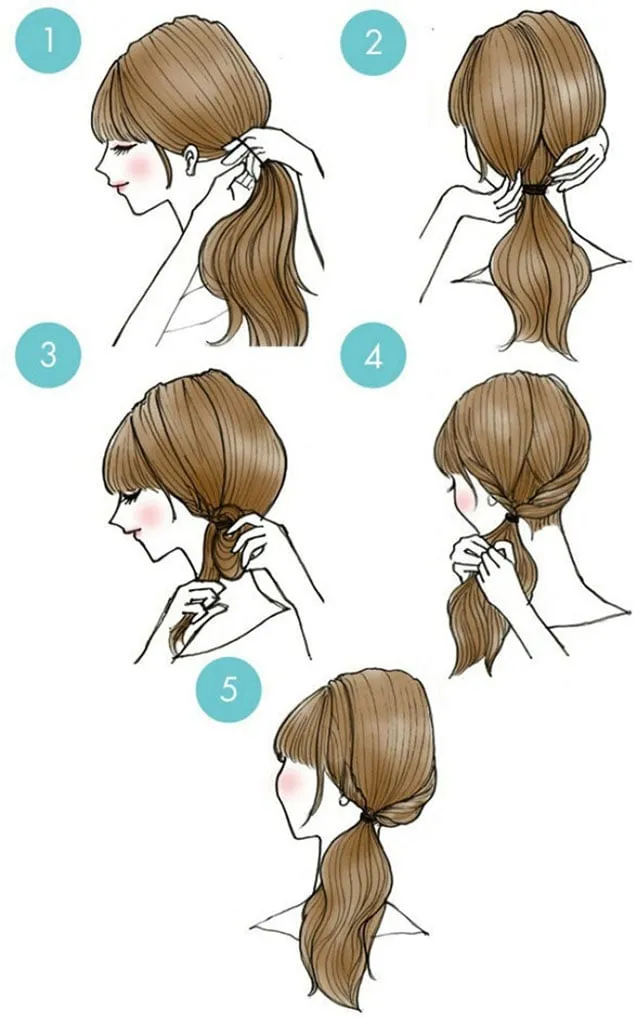 1

2

3

4

5