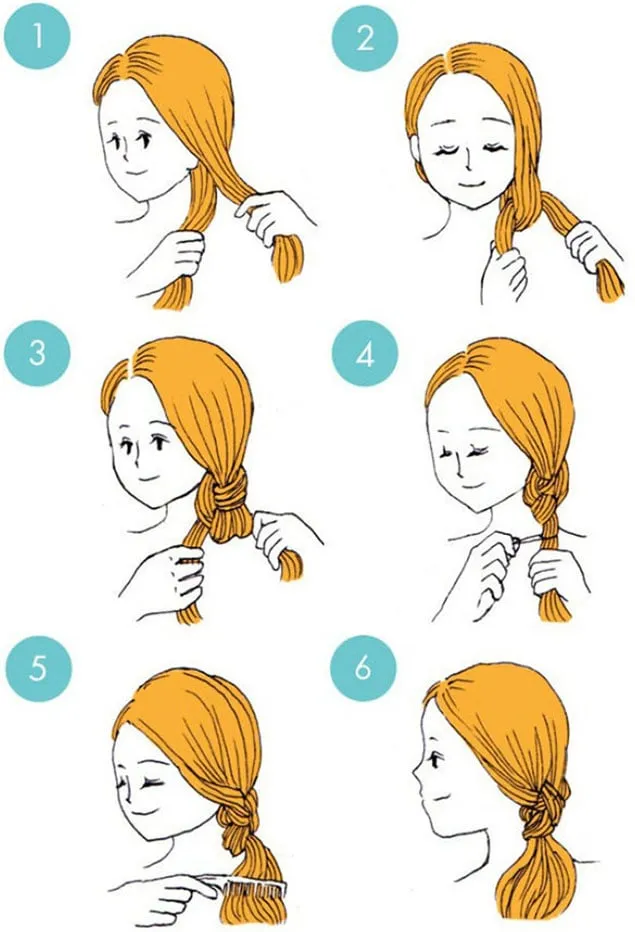 1
2
3
4
5
6