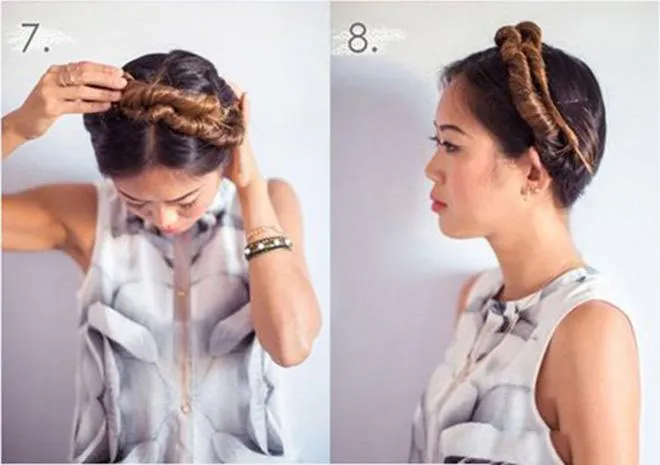 7.

8.