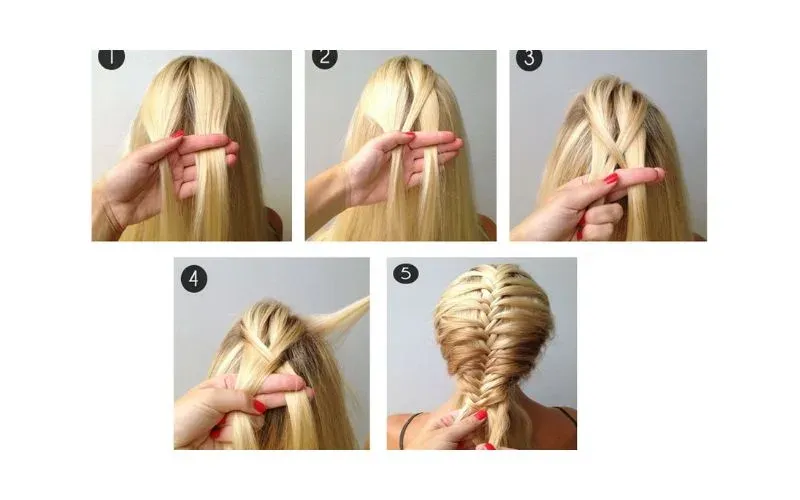 1
2
3
4
5