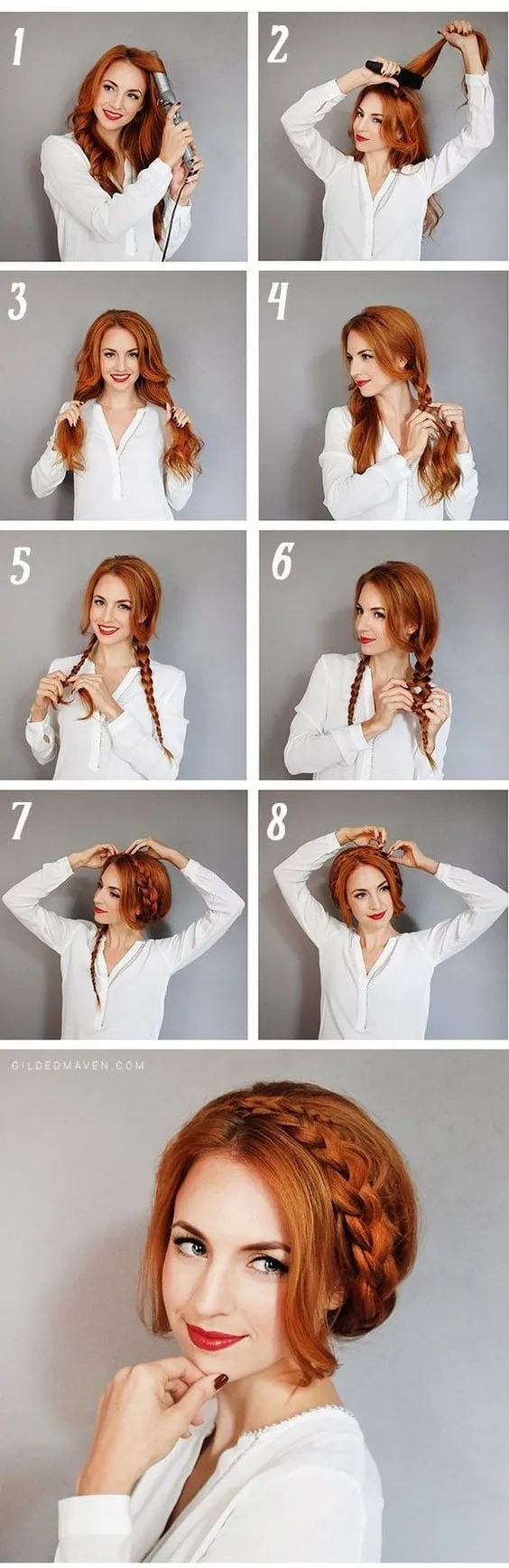 1

2

3

4

5

6

7

8

GILDEDMAVEN.COM