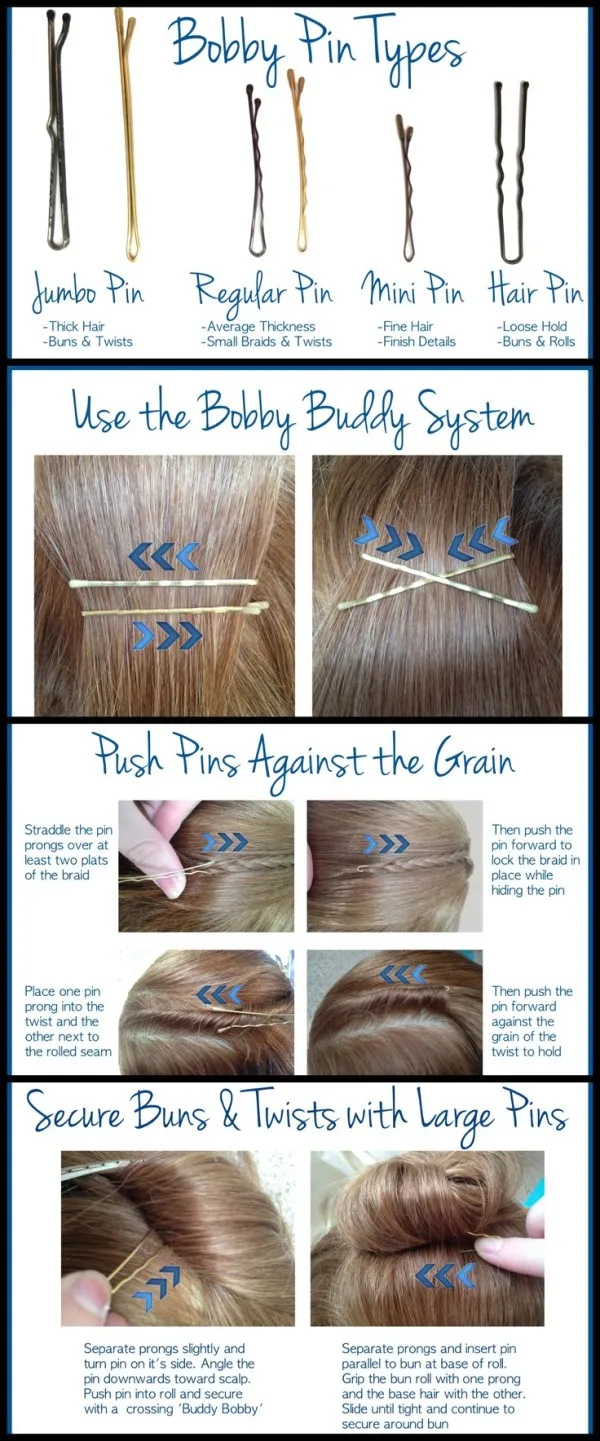 Bobby Pin Types

Jumbo Pin
-Thick Hair
-Buns & Twists

Regular Pin
-Average Thickness
-Small Braids & Twists

Mini Pin
-Fine Hair
-Finish Details

Hair Pin
-Loose Hold
-Buns & Rolls

Use the Bobby Buddy System

Push Pins Against the Grain

Straddle the pin prongs over at least two plats of the braid

Then push the pin forward to lock the braid in place while hiding the pin

Place one pin prong into the twist and the other next to the rolled seam

Then push the pin forward against the grain of the twist to hold

Secure Buns & Twists with Large Pins

Separate prongs slightly and turn pin on it's side. Angle the pin downwards toward scalp. Push pin into roll and secure with a crossing 'Buddy Bobby'

Separate prongs and insert pin parallel to bun at base of roll. Grip the bun roll with one prong and the base hair with the other. Slide until tight and continue to secure around bun