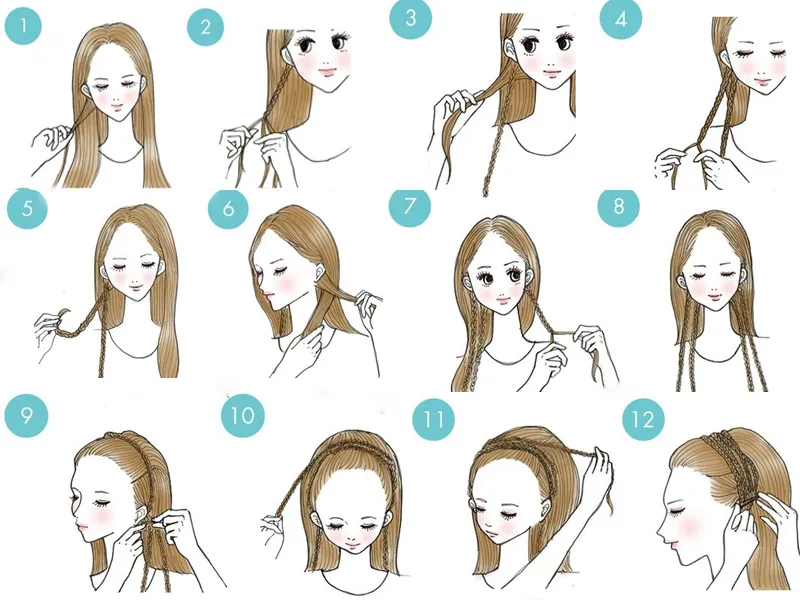 1
2
3
4
5
6
7
8
9
10
11
12