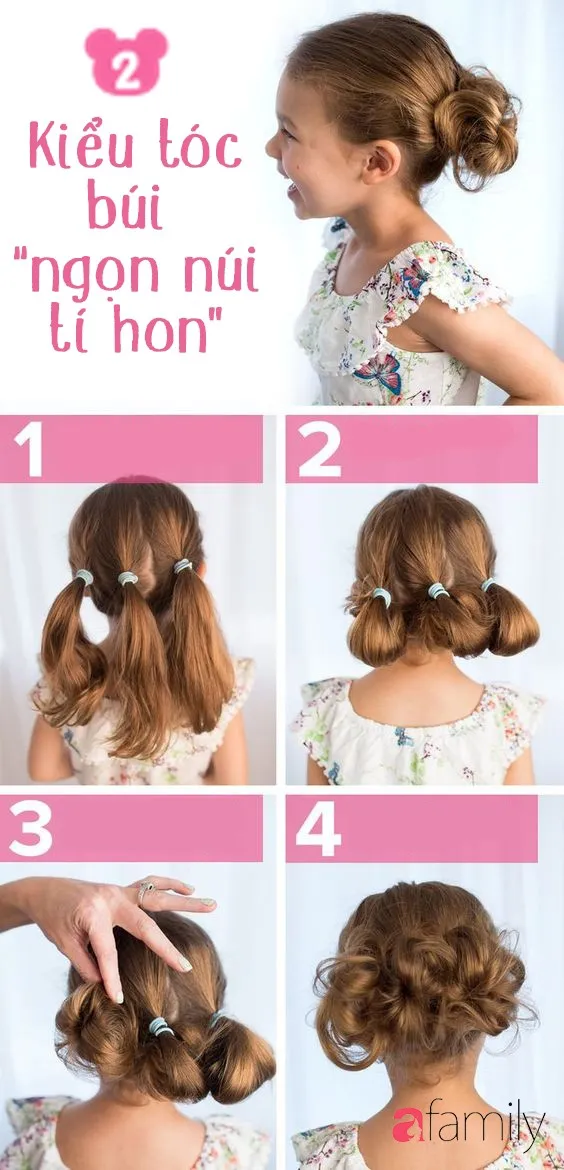 2

Kiểu tóc búi "ngọn núi tí hon"

1

2

3

4

afamily