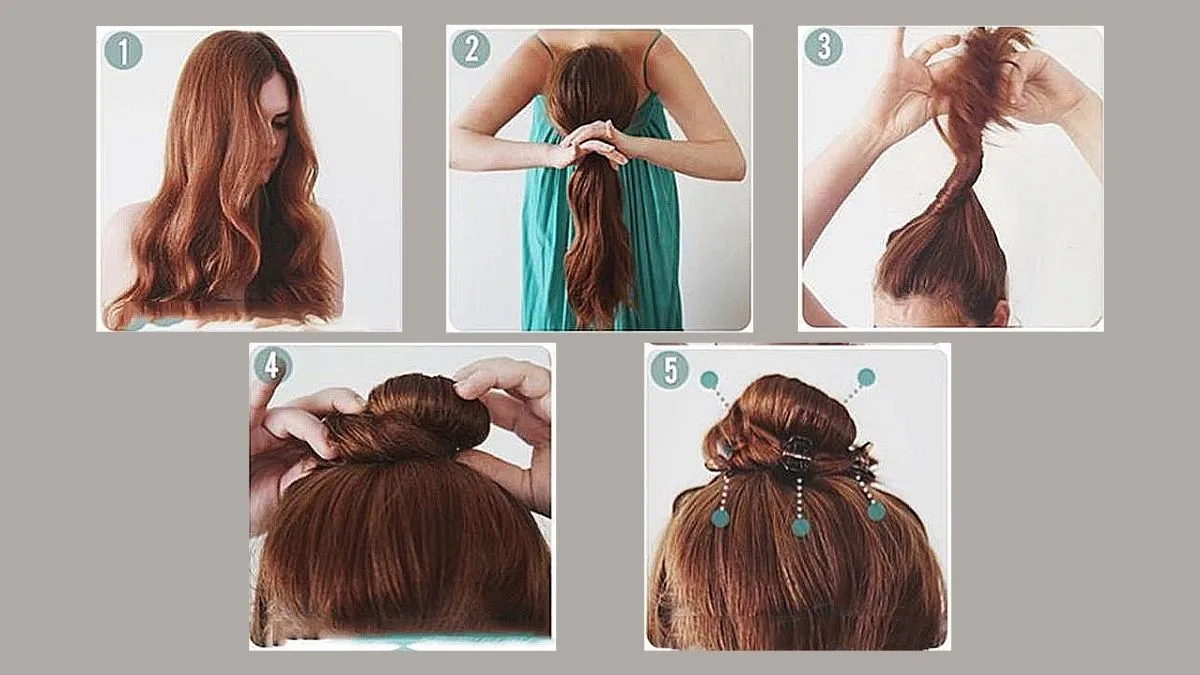 1

2

3

4

5