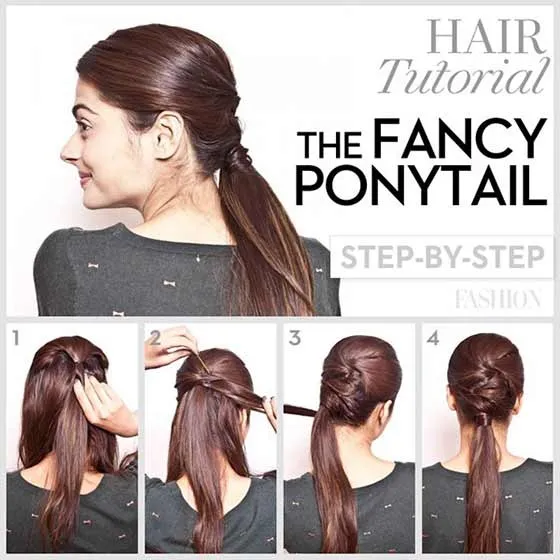 HAIR
Tutorial

THE FANCY PONYTAIL

STEP-BY-STEP

FASHION

1

2

3

4